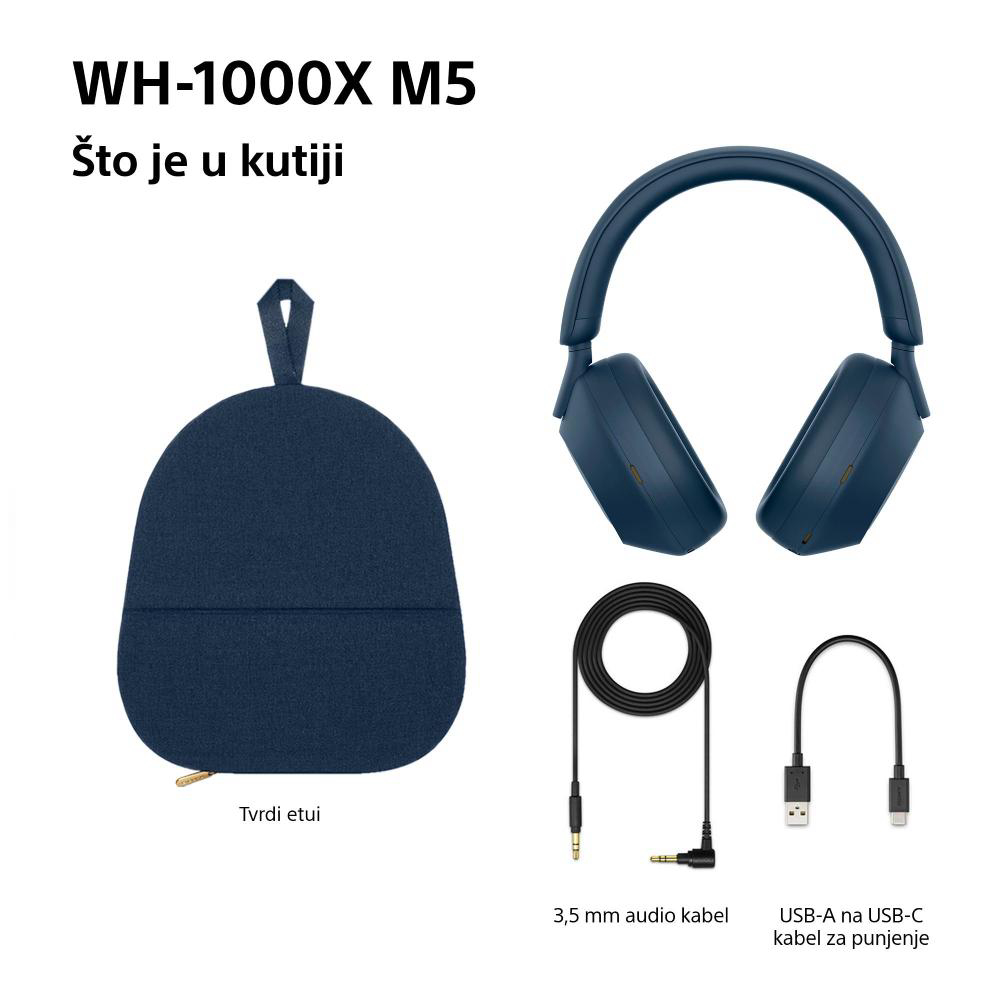 WH-1000X M5

Što je u kutiji

Tvrdi etui

3,5 mm audio kabel

USB-A na USB-C kabel za punjenje